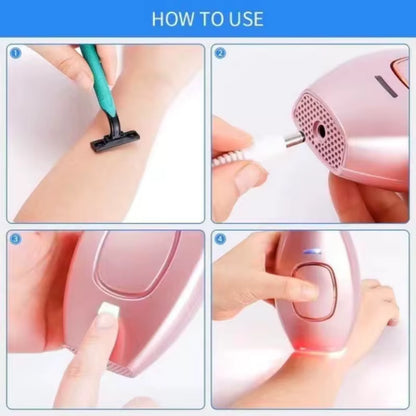 HOW TO USE

1

2

3

4